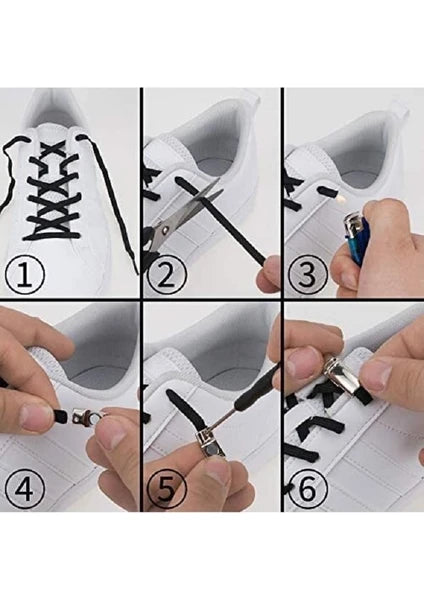 1
2
3
4
5
6